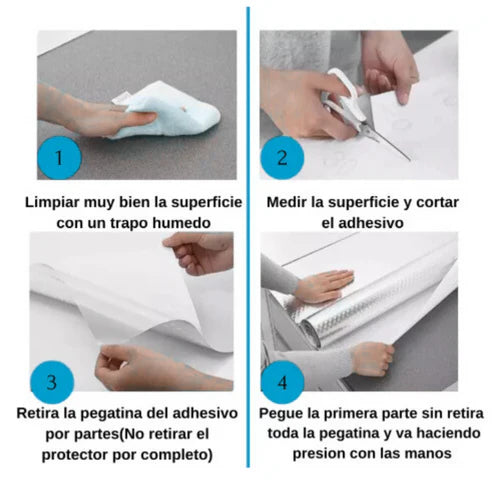 1

Limpiar muy bien la superficie con un trapo humedo

2

Medir la superficie y cortar el adhesivo

3

Retira la pegatina del adhesivo por partes(No retirar el protector por completo)

4

Pegue la primera parte sin retira toda la pegatina y va haciendo presion con las manos