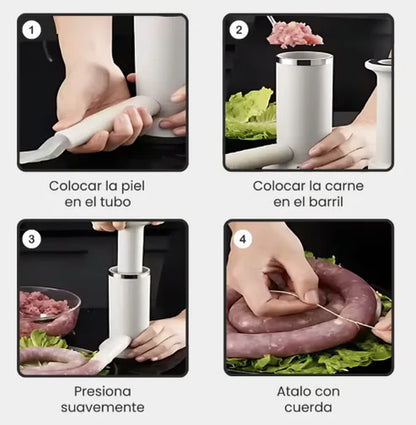 1

Colocar la piel en el tubo

2

Colocar la carne en el barril

3

Presiona suavemente

4

Atalo con cuerda