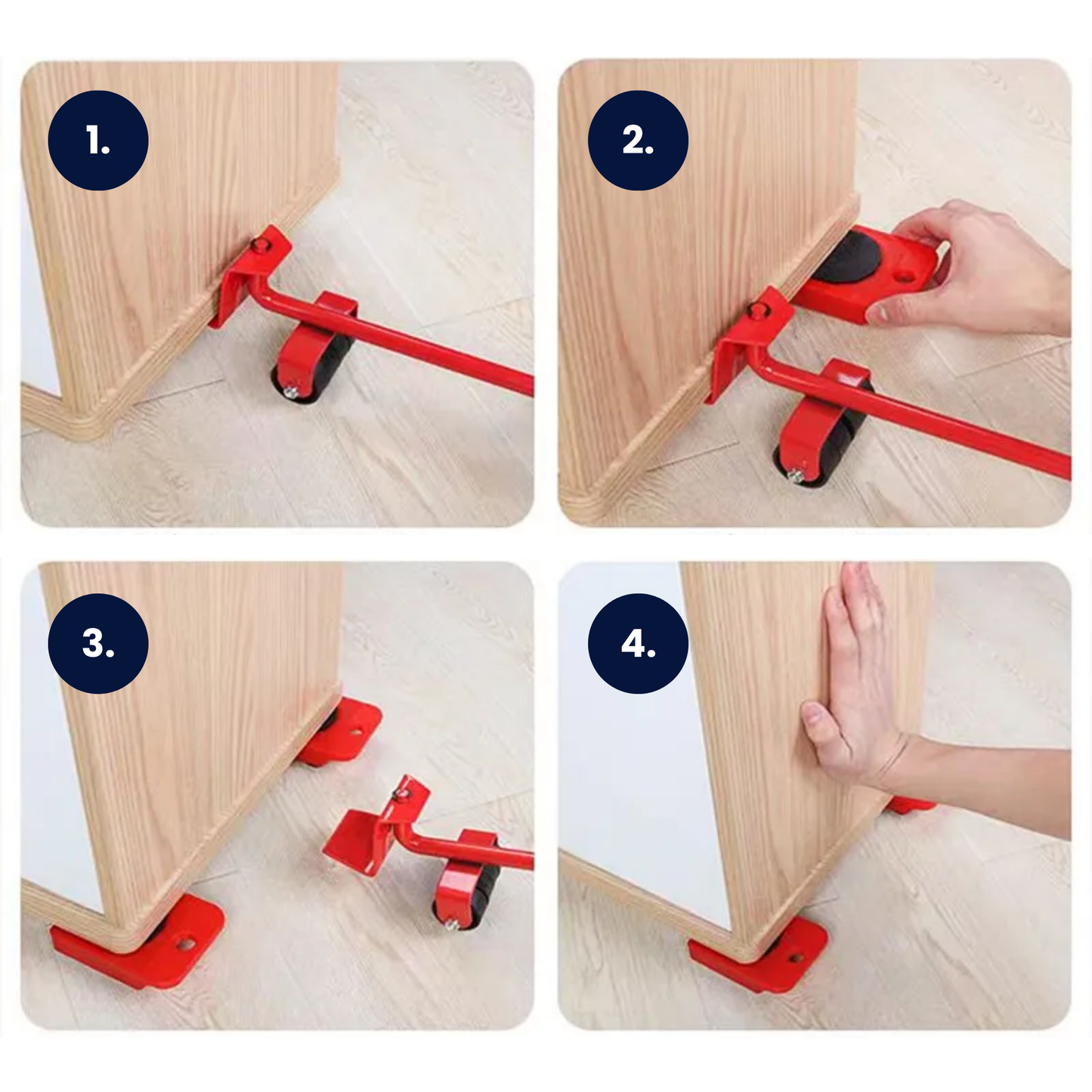 1.

2.

3.

4.